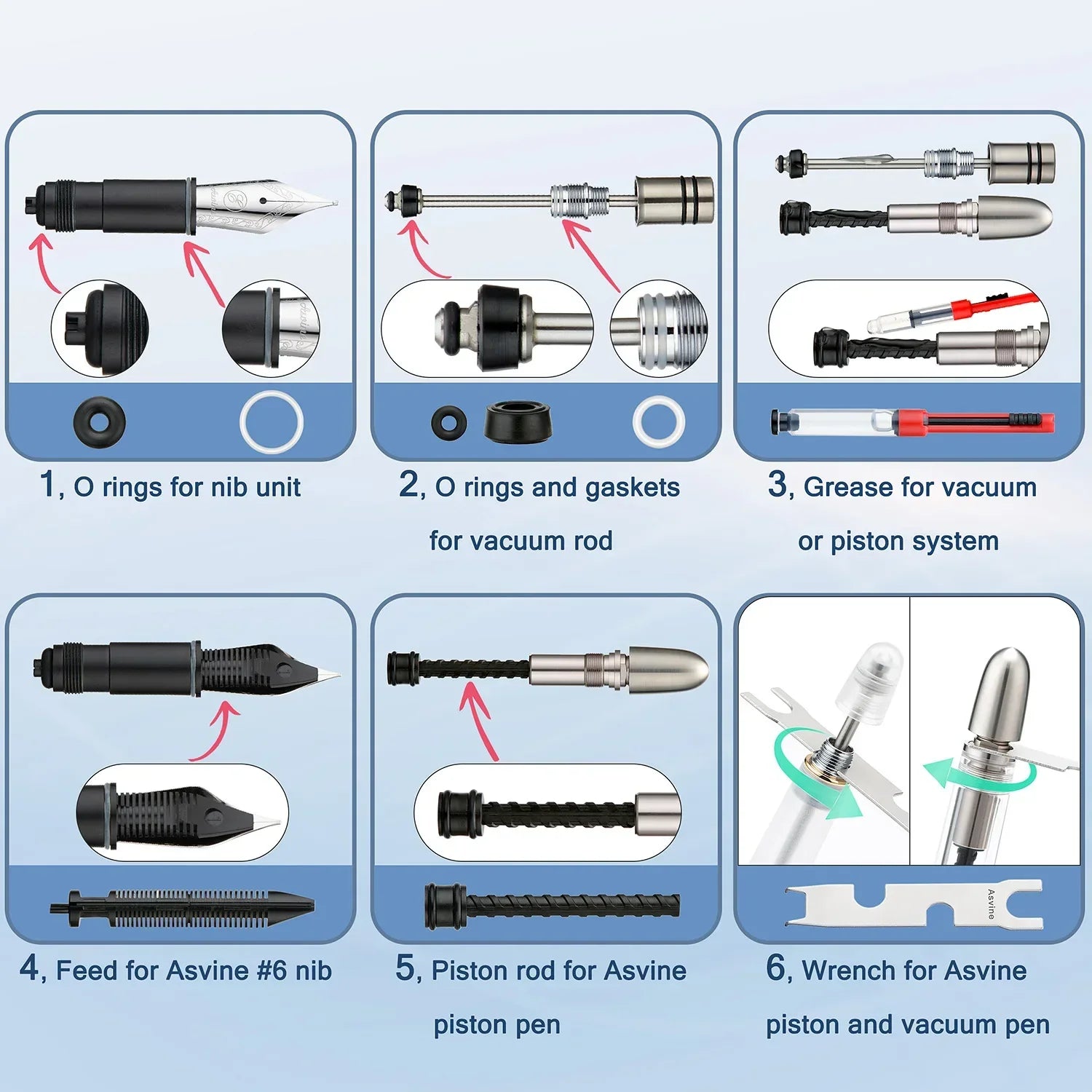 1, O rings for nib unit

2, O rings and gaskets for vacuum rod

3, Grease for vacuum or piston system

4, Feed for Asvine #6 nib

5, Piston rod for Asvine piston pen

Asvine

6, Wrench for Asvine piston and vacuum pen